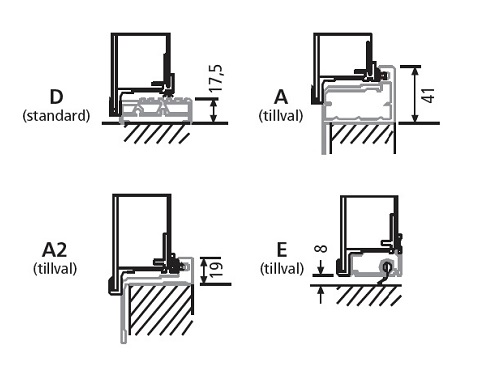 D
(standard)

17,5

A
(tillval)

41

A2
(tillval)

19

E
(tillval)

8